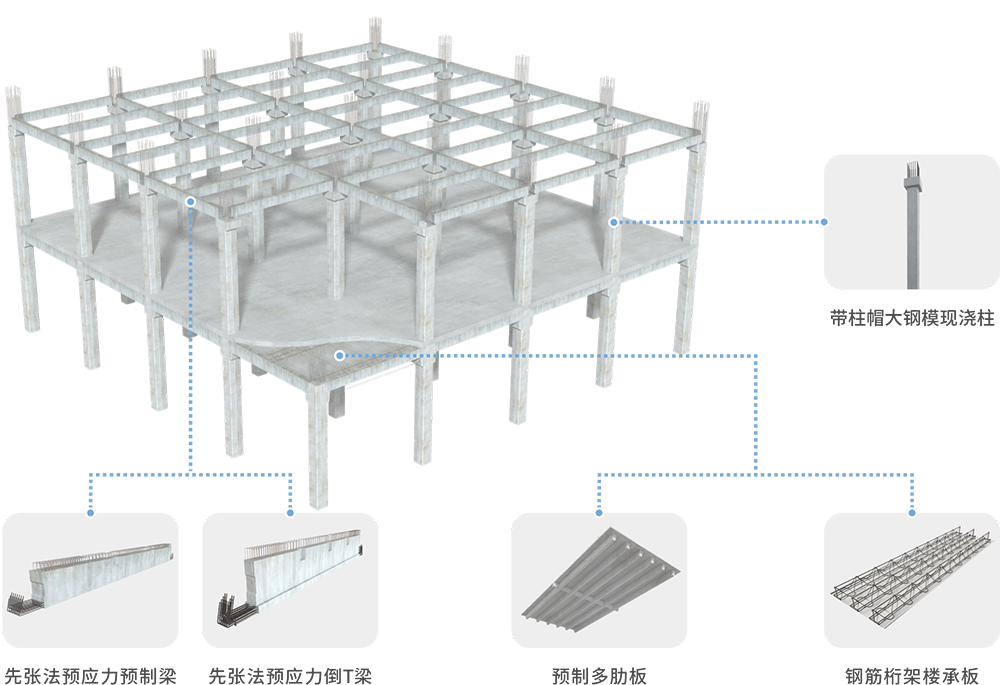 带柱帽大钢模现浇柱

先张法预应力预制梁

先张法预应力倒T梁

预制多肋板

钢筋桁架楼承板