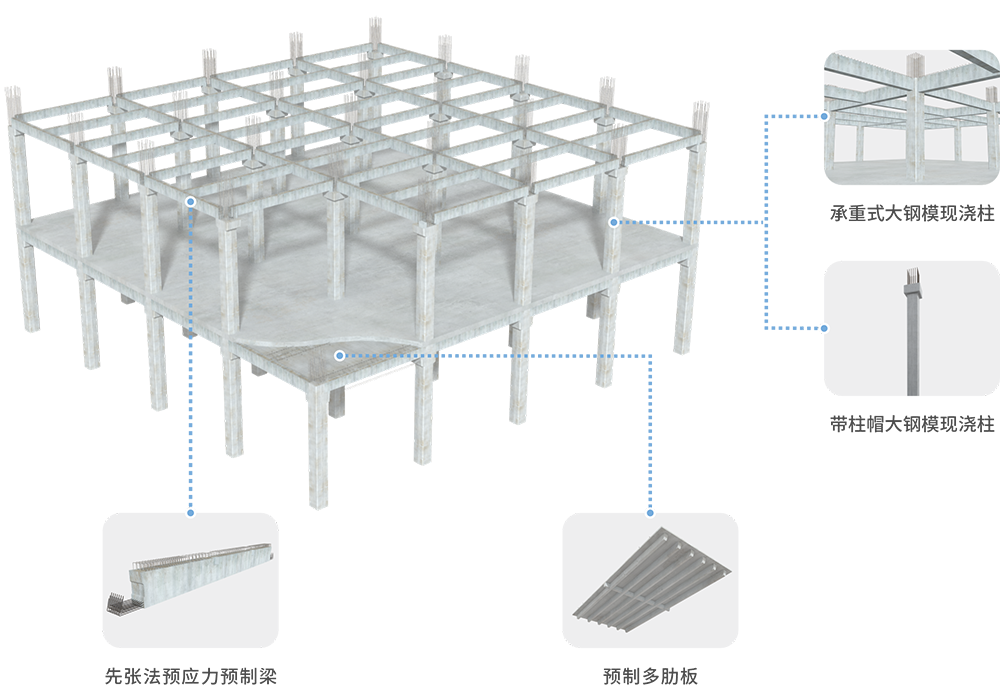 承重式大钢模现浇柱

带柱帽大钢模现浇柱

先张法预应力预制梁

预制多肋板