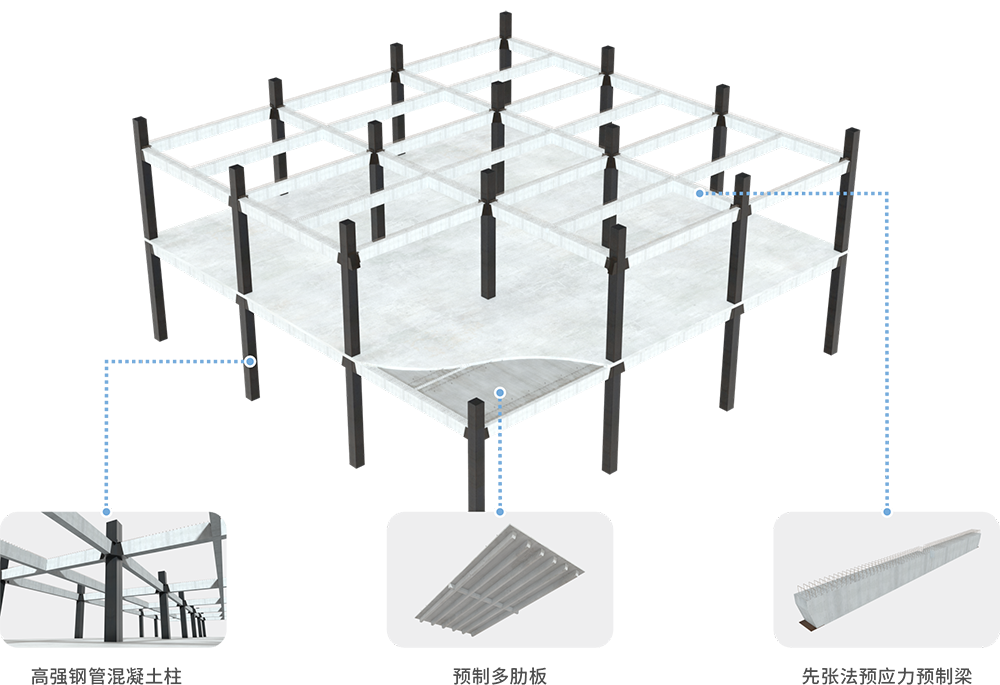 高强钢管混凝土柱

预制多肋板

先张法预应力预制梁